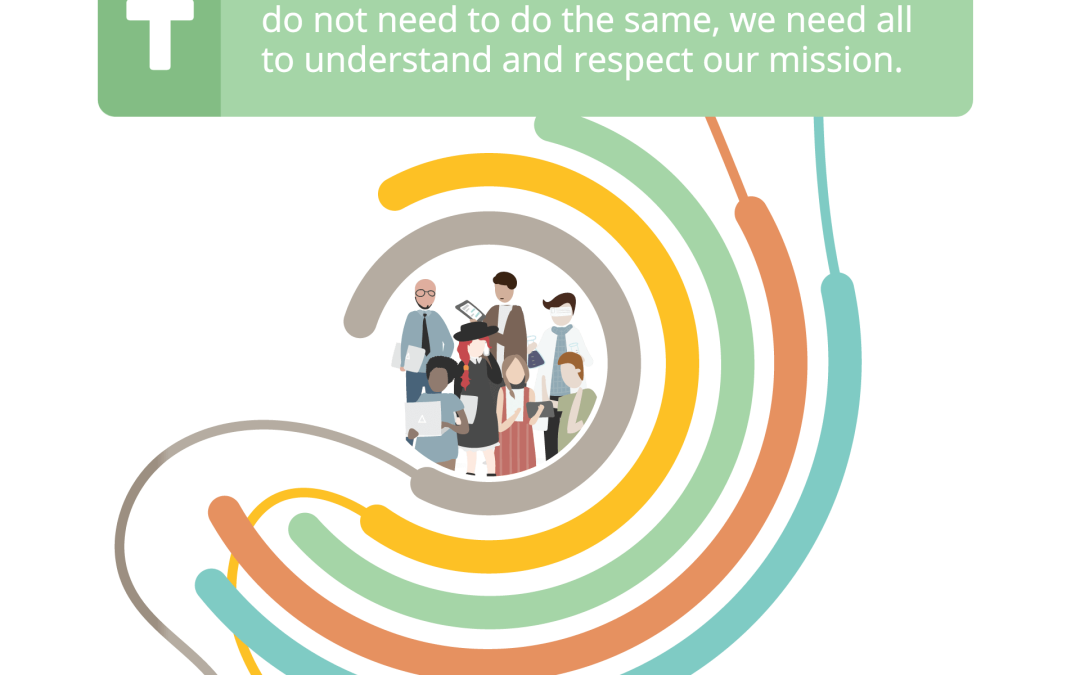 do not need to do the same, we need all to understand and respect our mission.